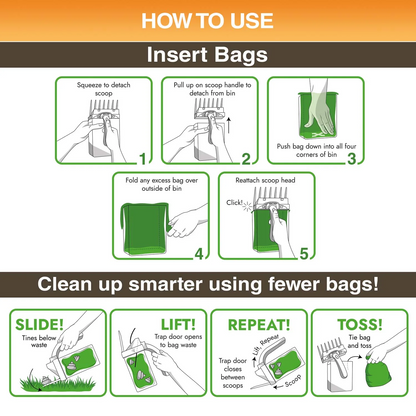 HOW TO USE

Insert Bags

Squeeze to detach scoop
1

Pull up on scoop handle to detach from bin
2

Push bag down into all four corners of bin
3

Fold any excess bag over outside of bin
4

Reattach scoop head
Click!
5

Clean up smarter using fewer bags!

SLIDE!
Tines below waste

LIFT!
Trap door opens to bag waste

REPEAT!
Lift, Repeat
Trap door closes between scoops
Scoop

TOSS!
Tie bag and toss