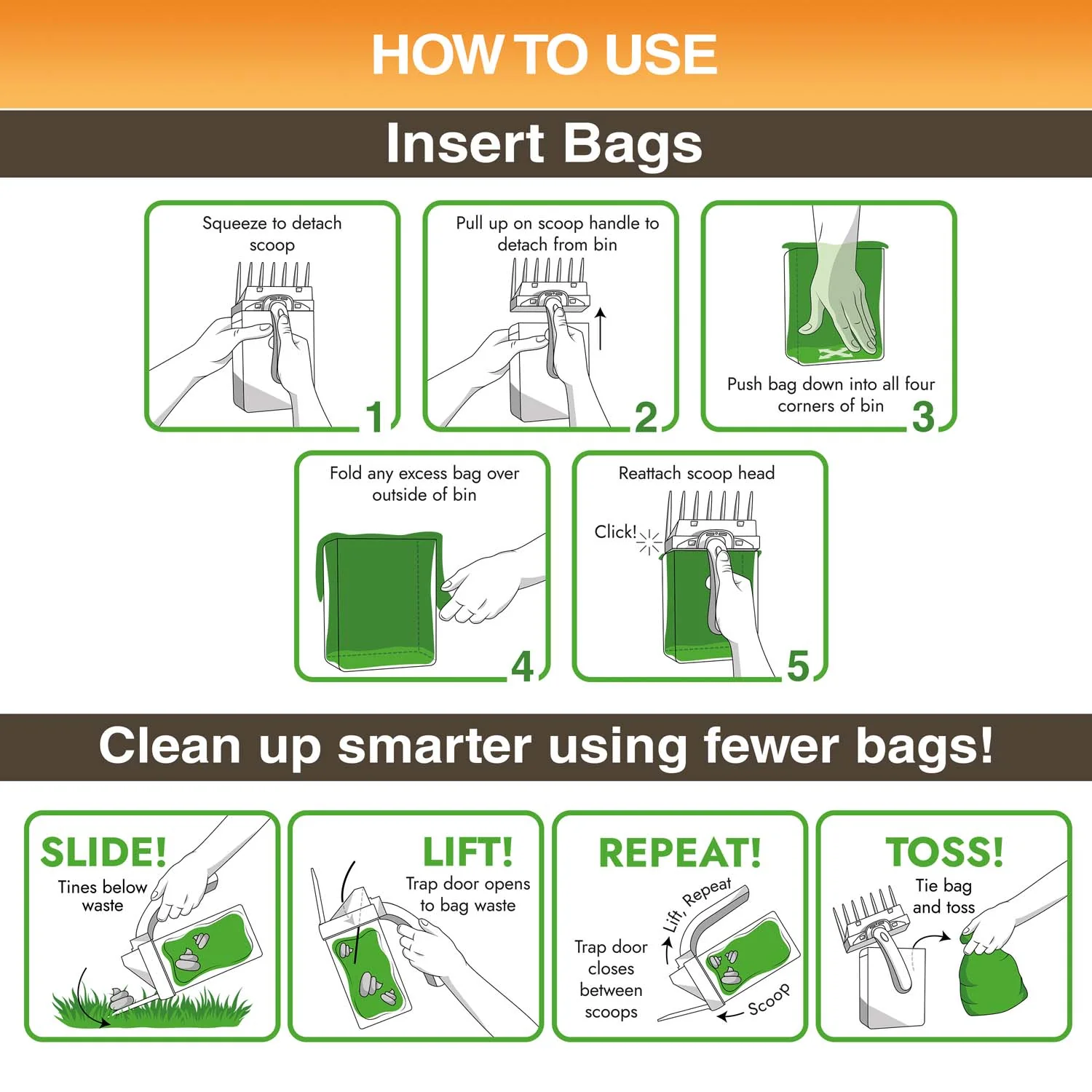 HOW TO USE

Insert Bags

Squeeze to detach scoop
1

Pull up on scoop handle to detach from bin
2

Push bag down into all four corners of bin
3

Fold any excess bag over outside of bin
4

Reattach scoop head
Click!
5

Clean up smarter using fewer bags!

SLIDE!
Tines below waste

LIFT!
Trap door opens to bag waste

REPEAT!
Lift, Repeat
Trap door closes between scoops
Scoop

TOSS!
Tie bag and toss