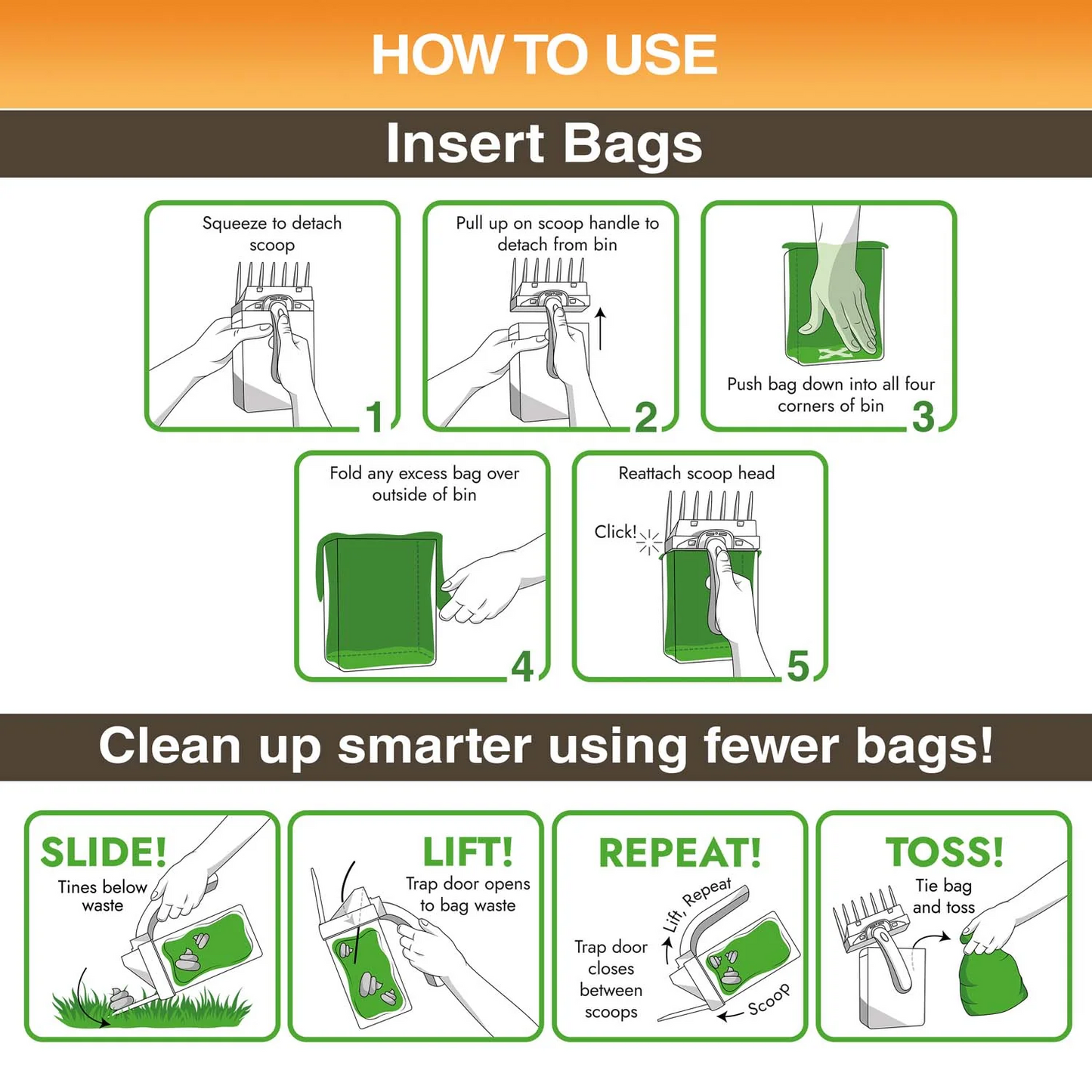 HOW TO USE

Insert Bags

Squeeze to detach scoop
1

Pull up on scoop handle to detach from bin
2

Push bag down into all four corners of bin
3

Fold any excess bag over outside of bin
4

Reattach scoop head
Click!
5

Clean up smarter using fewer bags!

SLIDE!
Tines below waste

LIFT!
Trap door opens to bag waste

REPEAT!
Lift, Repeat
Trap door closes between scoops
Scoop

TOSS!
Tie bag and toss